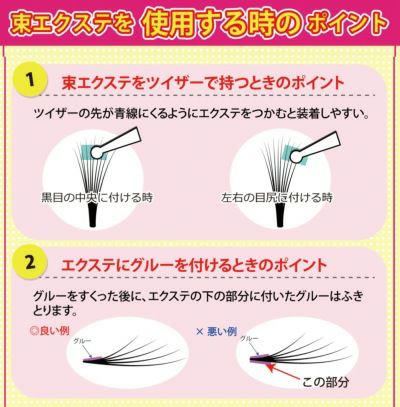 束エクステを 使用する時の ポイント

1 束エクステをツイザーで持つときのポイント

ツイザーの先が青線にくるようにエクステをつかむと装着しやすい。

黒目の中央に付ける時

左右の目尻に付ける時

2 エクステにグルーを付けるときのポイント

グルーをすくった後に、エクステの下の部分に付いたグルーはふきとります。

◎良い例

グルー

× 悪い例

グルー

この部分